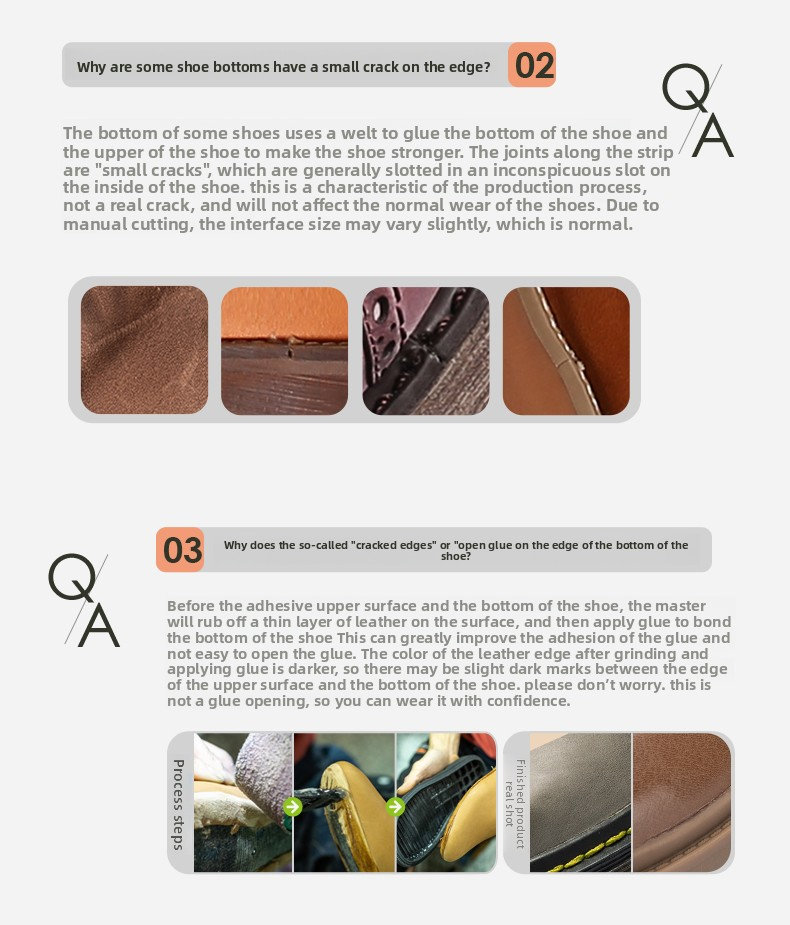 Why are some shoe bottoms have a small crack on the edge?

02

Q/A

The bottom of some shoes uses a welt to glue the bottom of the shoe and the upper of the shoe to make the shoe stronger. The joints along the strip are "small cracks", which are generally slotted in an inconspicuous slot on the inside of the shoe. this is a characteristic of the production process, not a real crack, and will not affect the normal wear of the shoes. Due to manual cutting, the interface size may vary slightly, which is normal.

03

Why does the so-called "cracked edges" or "open glue on the edge of the bottom of the shoe?

Q/A

Before the adhesive upper surface and the bottom of the shoe, the master will rub off a thin layer of leather on the surface, and then apply glue to bond the bottom of the shoe This can greatly improve the adhesion of the glue and not easy to open the glue. The color of the leather edge after grinding and applying glue is darker, so there may be slight dark marks between the edge of the upper surface and the bottom of the shoe. please don't worry. this is not a glue opening, so you can wear it with confidence.

Process steps

Finished product real shot