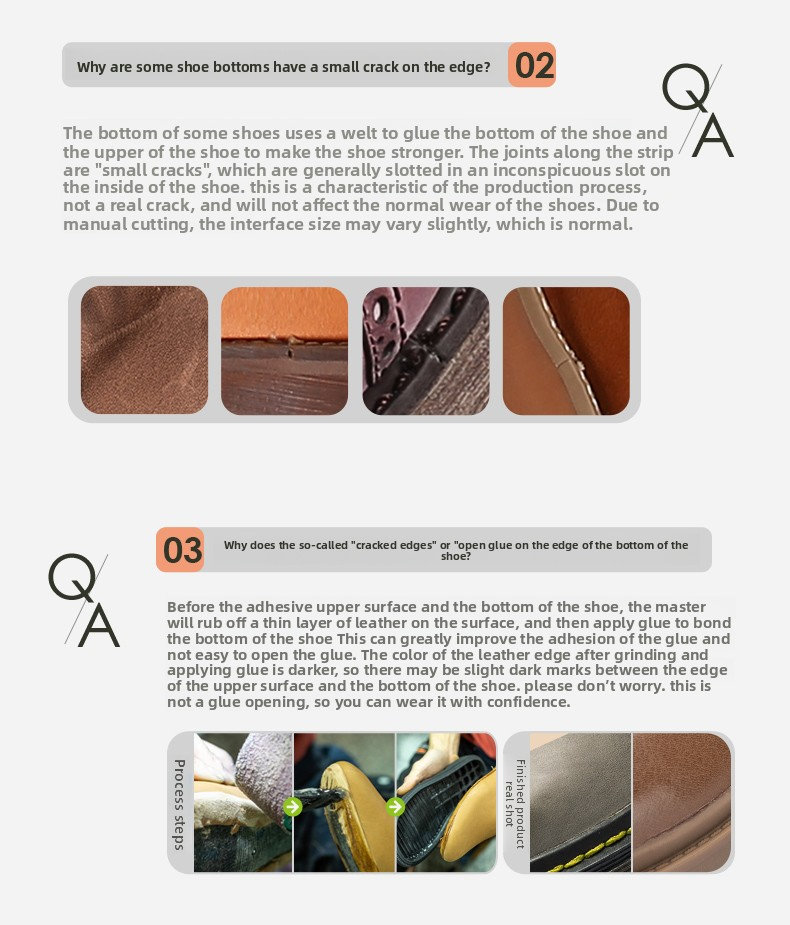 Why are some shoe bottoms have a small crack on the edge?

02

Q A

The bottom of some shoes uses a welt to glue the bottom of the shoe and the upper of the shoe to make the shoe stronger. The joints along the strip are "small cracks", which are generally slotted in an inconspicuous slot on the inside of the shoe. this is a characteristic of the production process, not a real crack, and will not affect the normal wear of the shoes. Due to manual cutting, the interface size may vary slightly, which is normal.

03

Why does the so-called "cracked edges" or "open glue on the edge of the bottom of the shoe?

Q A

Before the adhesive upper surface and the bottom of the shoe, the master will rub off a thin layer of leather on the surface, and then apply glue to bond the bottom of the shoe This can greatly improve the adhesion of the glue and not easy to open the glue. The color of the leather edge after grinding and applying glue is darker, so there may be slight dark marks between the edge of the upper surface and the bottom of the shoe. please don't worry. this is not a glue opening, so you can wear it with confidence.

Process steps

Finished product real shot